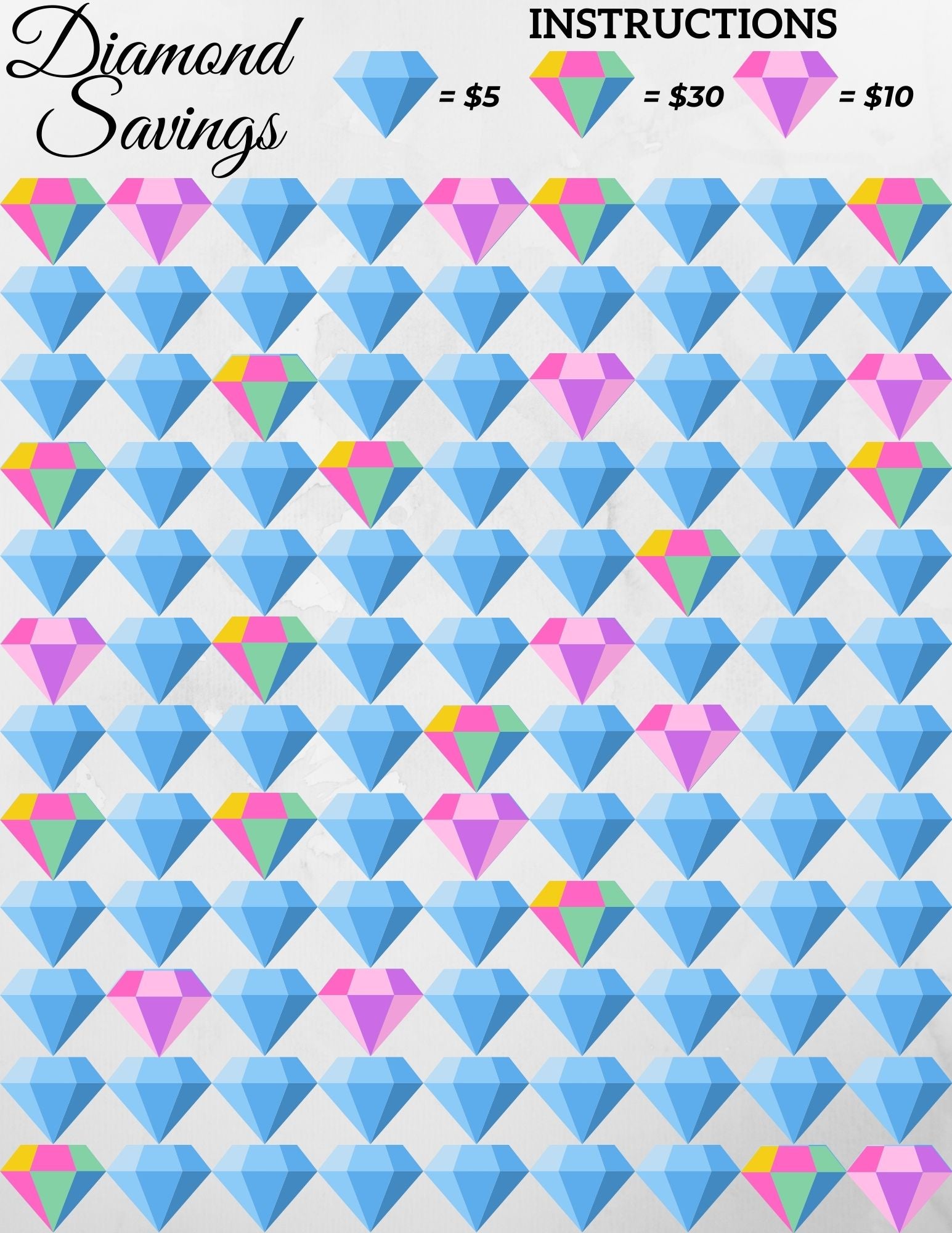 Diamond Savings

INSTRUCTIONS

= $5

= $30

= $10